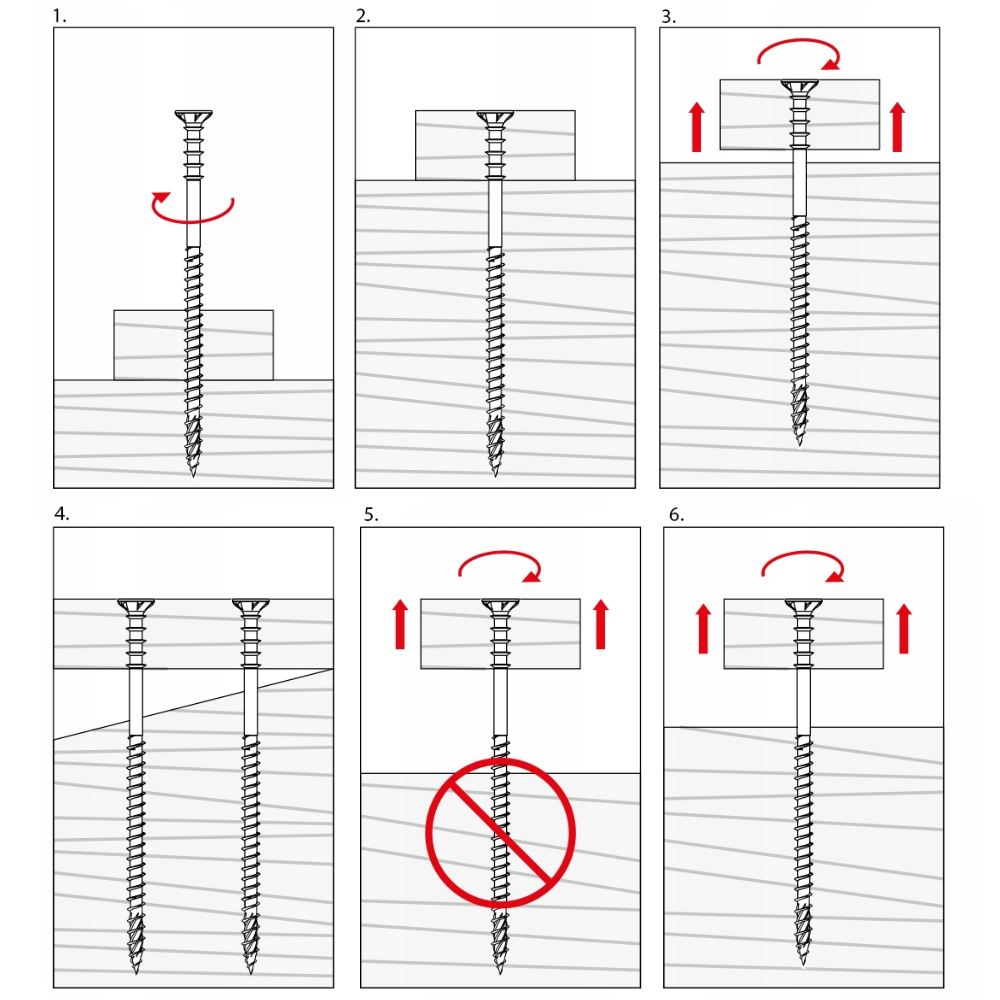 1.

2.

3.

4.

5.

6.